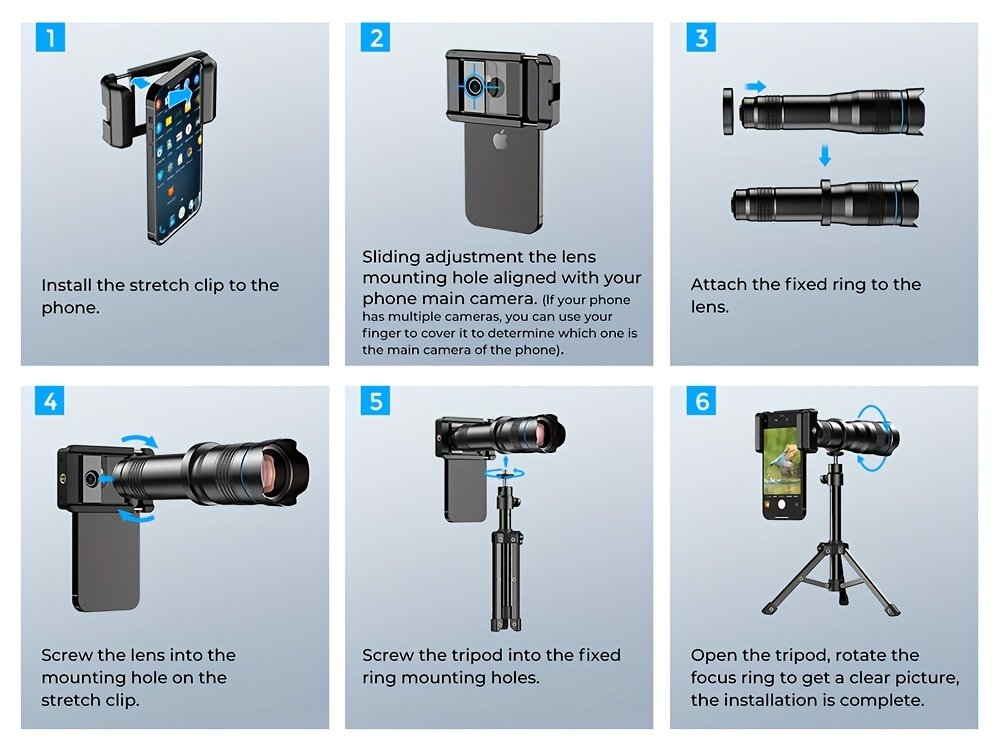 1

Install the stretch clip to the phone.

2

Sliding adjustment the lens mounting hole aligned with your phone main camera. (If your phone has multiple cameras, you can use your finger to cover it to determine which one is the main camera of the phone).

3

Attach the fixed ring to the lens.

4

Screw the lens into the mounting hole on the stretch clip.

5

Screw the tripod into the fixed ring mounting holes.

6

Open the tripod, rotate the focus ring to get a clear picture, the installation is complete.