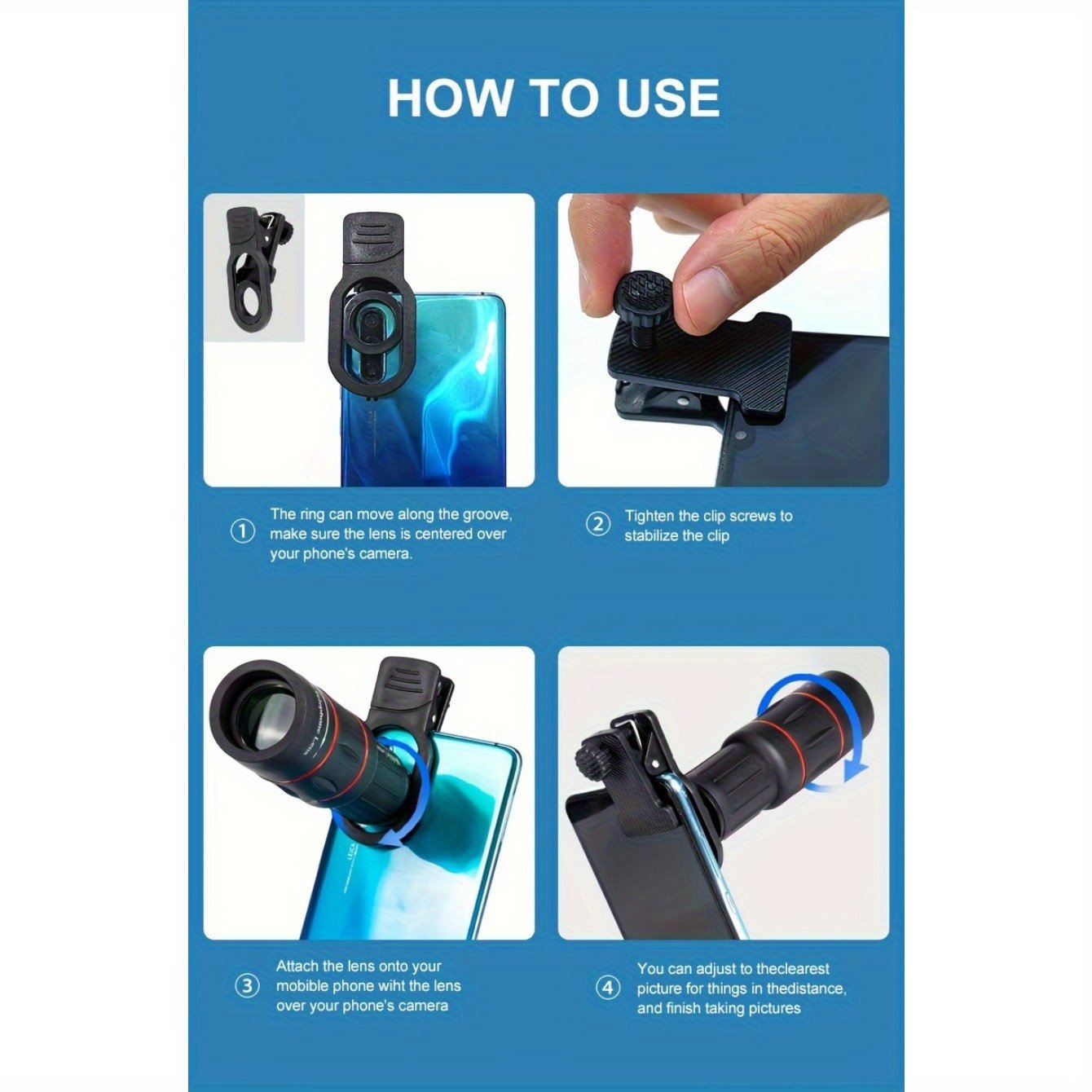 HOW TO USE

① The ring can move along the groove, make sure the lens is centered over your phone's camera.

② Tighten the clip screws to stabilize the clip

③ Attach the lens onto your mobible phone wiht the lens over your phone's camera

④ You can adjust to theclearest picture for things in thedistance, and finish taking pictures